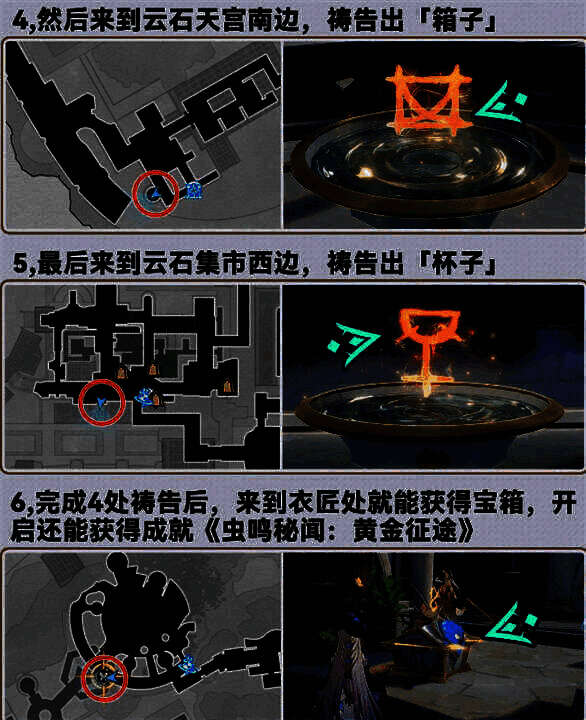 4,然后来到云石天宫南边，祷告出「箱子」

5,最后来到云石集市西边，祷告出「杯子」

6,完成4处祷告后，来到衣匠处就能获得宝箱，开启还能获得成就《虫鸣秘闻：黄金征途》