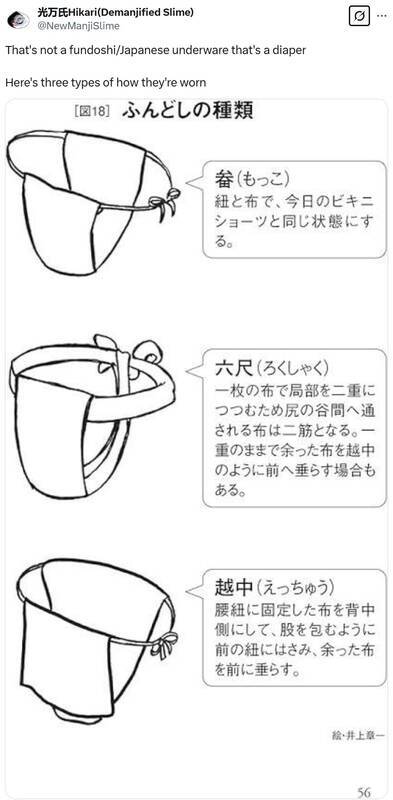 光万氏Hikari(Demanjified Slime)
@NewManjiSlime

That's not a fundoshi/Japanese underware that's a diaper

Here's three types of how they're worn

[図18] ふんどしの種類

畚(もっこ)
紐と布で、今日のビキニショーツと同じ状態にする。

六尺(ろくしゃく)
一枚の布で局部を二重につつむため尻の谷間へ通される布は二筋となる。一重のままで余った布を越中のように前へ垂らす場合もある。

越中(えっちゅう)
腰紐に固定した布を背中側にして、股を包むように前の紐にはさみ、余った布を前に垂らす。

絵・井上章一

56