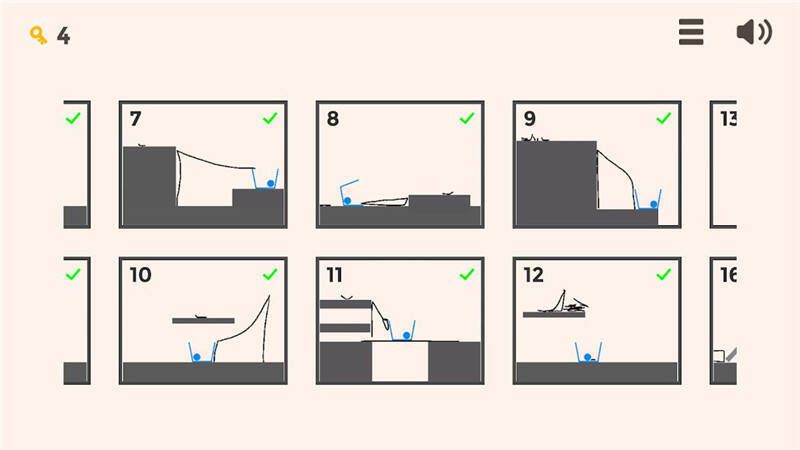 4

7

8

9

13

10

11

12

16